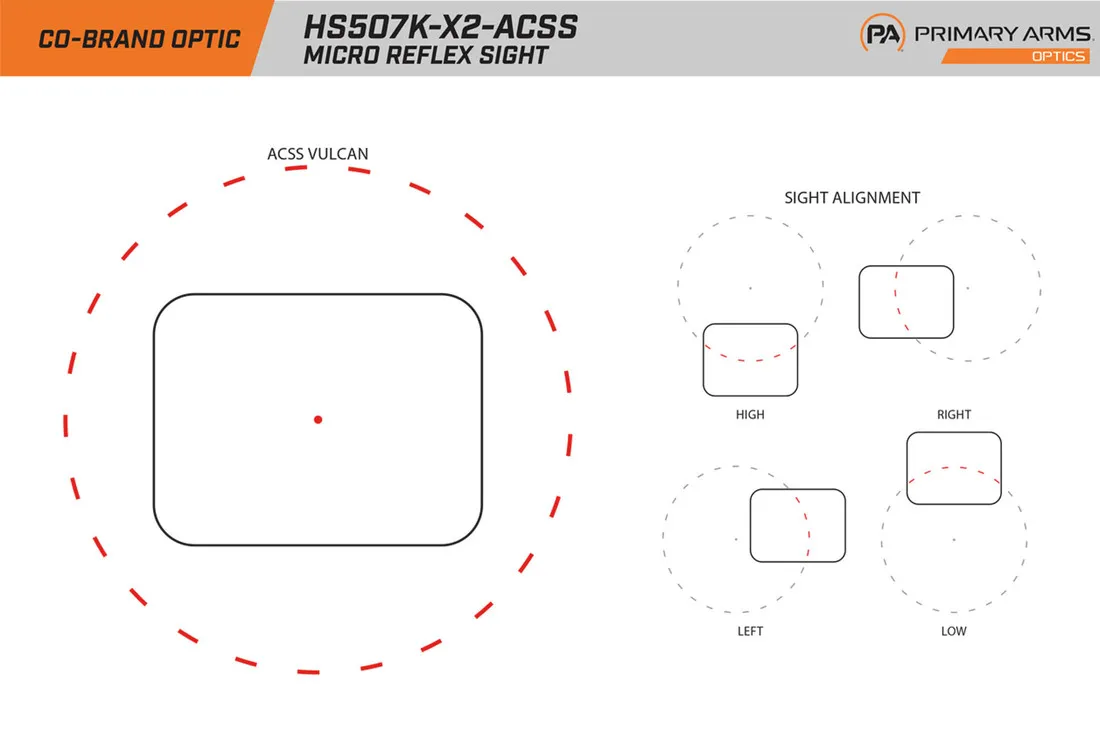 CO-BRAND OPTIC

HS507K-X2-ACSS
MICRO REFLEX SIGHT

PA PRIMARY ARMS
OPTICS

ACSS VULCAN

SIGHT ALIGNMENT

HIGH

RIGHT

LEFT

LOW