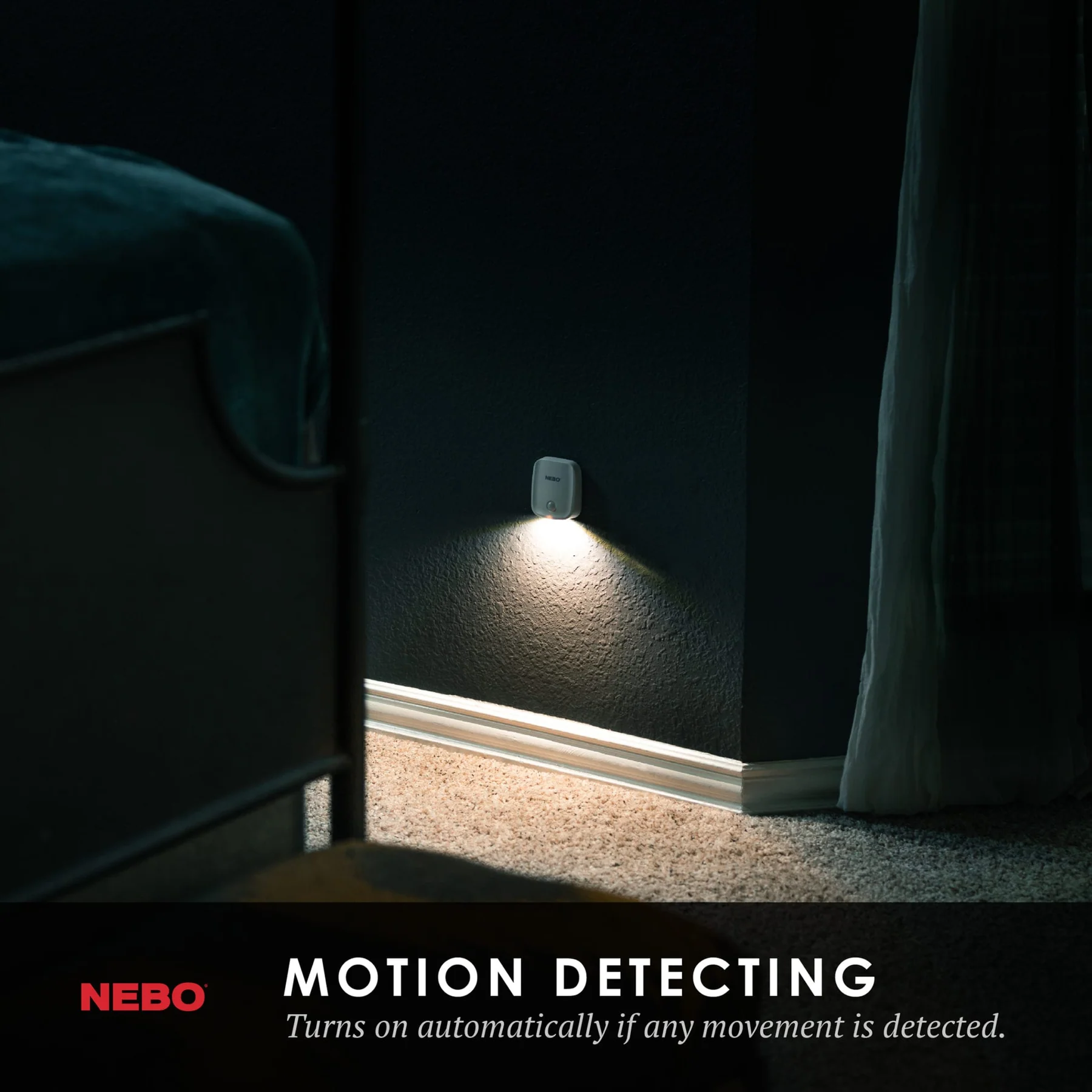 NEBO

NEBO

MOTION DETECTING

Turns on automatically if any movement is detected.